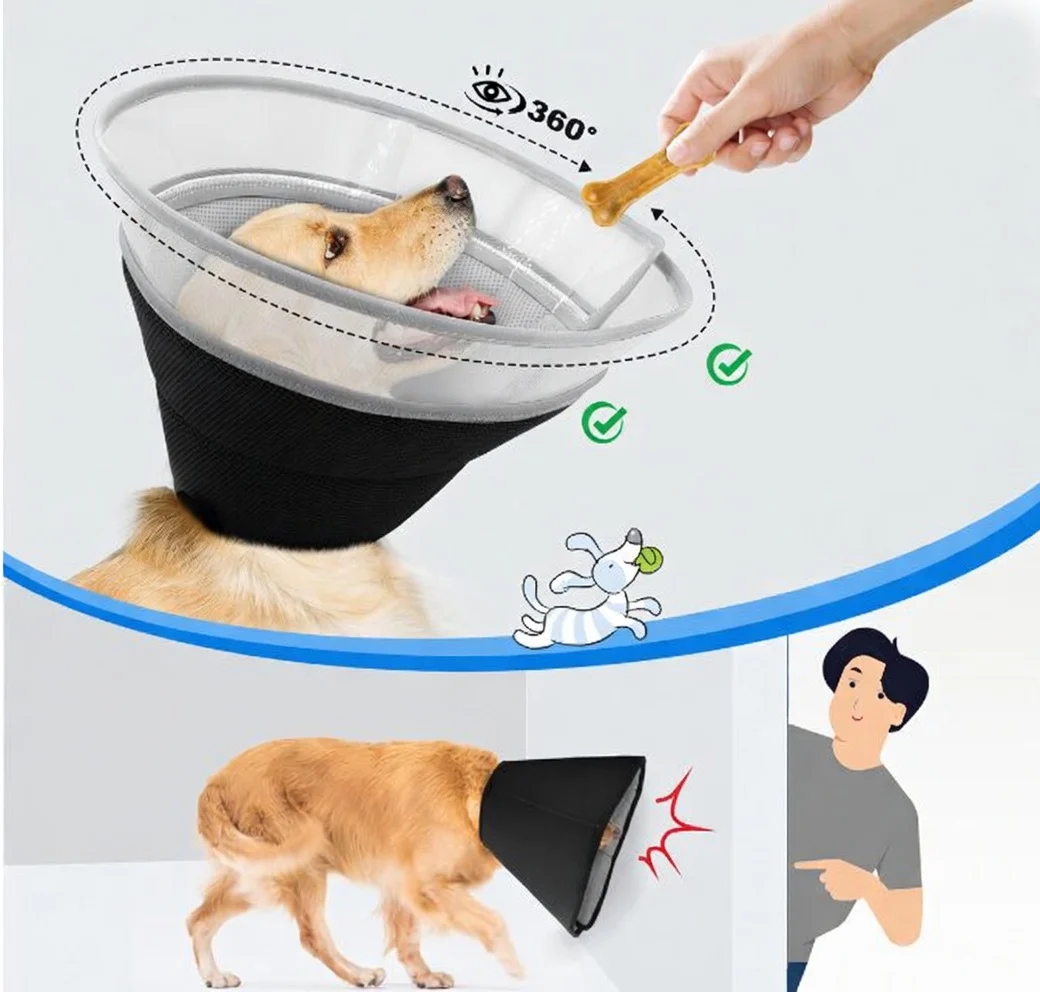 360°