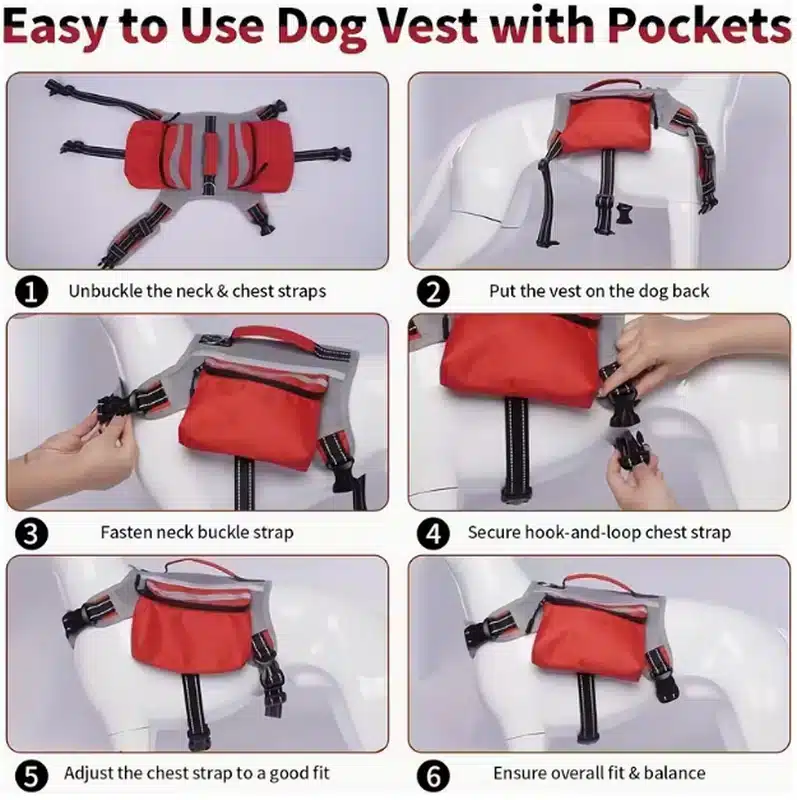 Easy to Use Dog Vest with Pockets

1 Unbuckle the neck & chest straps

2 Put the vest on the dog back

3 Fasten neck buckle strap

4 Secure hook-and-loop chest strap

5 Adjust the chest strap to a good fit

6 Ensure overall fit & balance