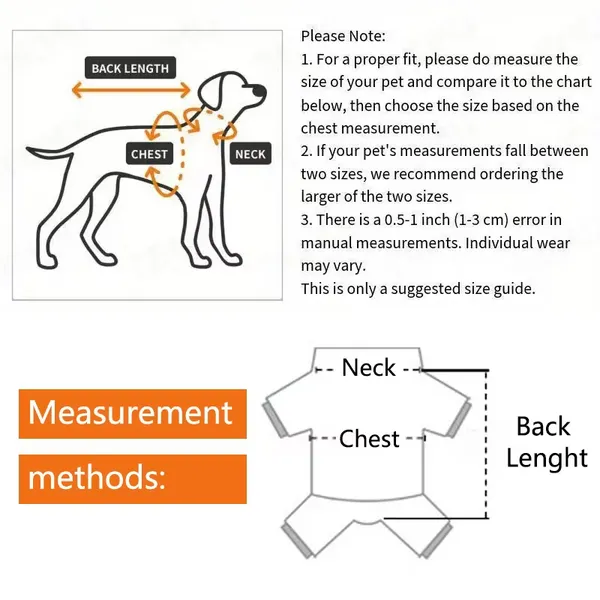 BACK LENGTH

CHEST

NECK

Please Note:
1. For a proper fit, please do measure the size of your pet and compare it to the chart below, then choose the size based on the chest measurement.
2. If your pet's measurements fall between two sizes, we recommend ordering the larger of the two sizes.
3. There is a 0.5-1 inch (1-3 cm) error in manual measurements. Individual wear may vary.
This is only a suggested size guide.

Measurement methods:

Neck

Chest

Back Lenght