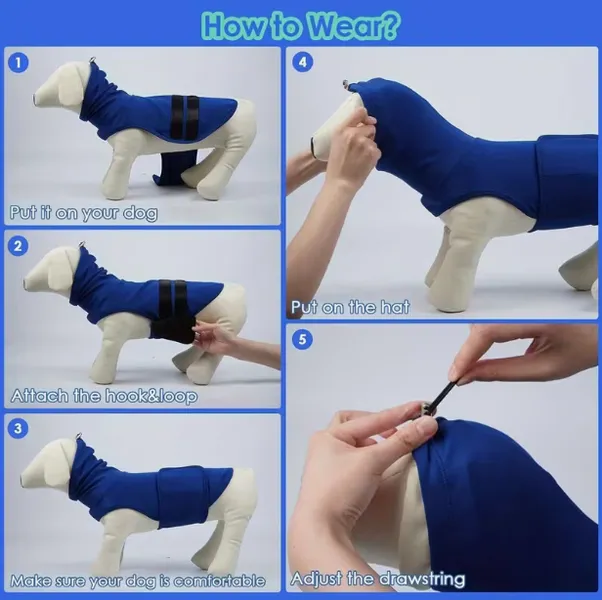 How to Wear?

1
Put it on your dog

2
Attach the hook&loop

3
Make sure your dog is comfortable

4
Put on the hat

5
Adjust the drawstring