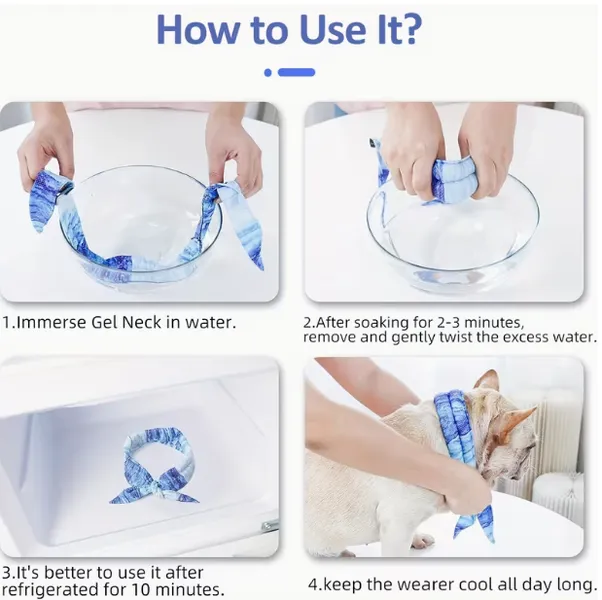 How to Use It?

1.Immerse Gel Neck in water.

2.After soaking for 2-3 minutes, remove and gently twist the excess water.

3.It's better to use it after refrigerated for 10 minutes.

4.keep the wearer cool all day long.