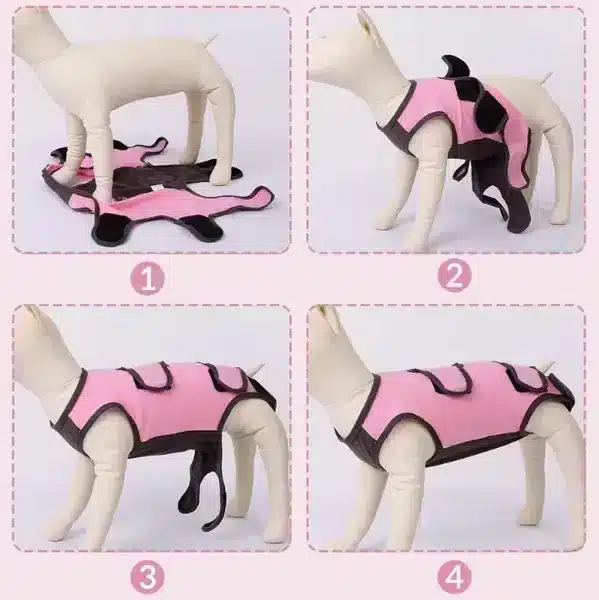 1

2

3

4