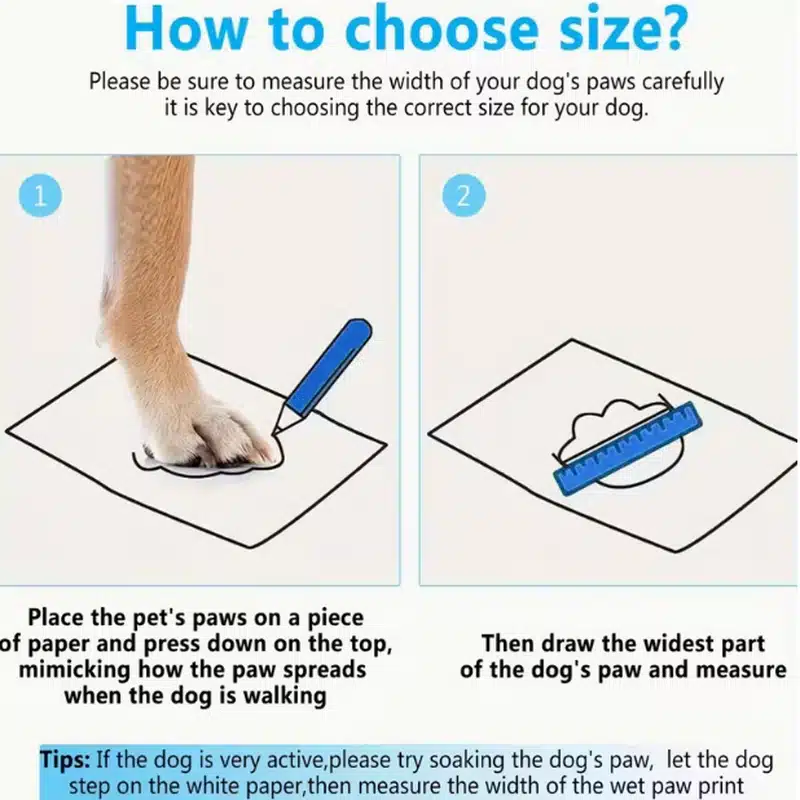 How to choose size?

Please be sure to measure the width of your dog's paws carefully it is key to choosing the correct size for your dog.

1

2

Place the pet's paws on a piece of paper and press down on the top, mimicking how the paw spreads when the dog is walking

Then draw the widest part of the dog's paw and measure

Tips: If the dog is very active,please try soaking the dog's paw, let the dog step on the white paper,then measure the width of the wet paw print