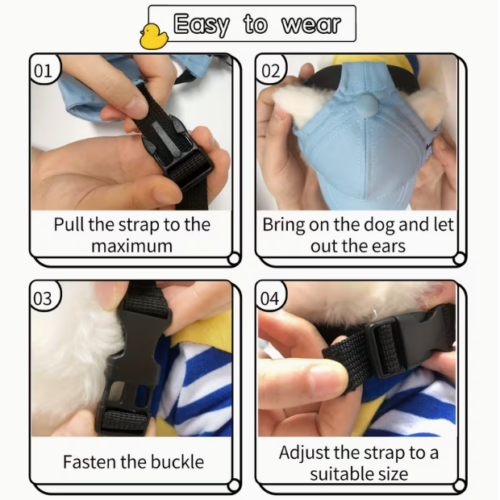 Easy to wear

01

Pull the strap to the maximum

02

Bring on the dog and let out the ears

03

Fasten the buckle

04

Adjust the strap to a suitable size