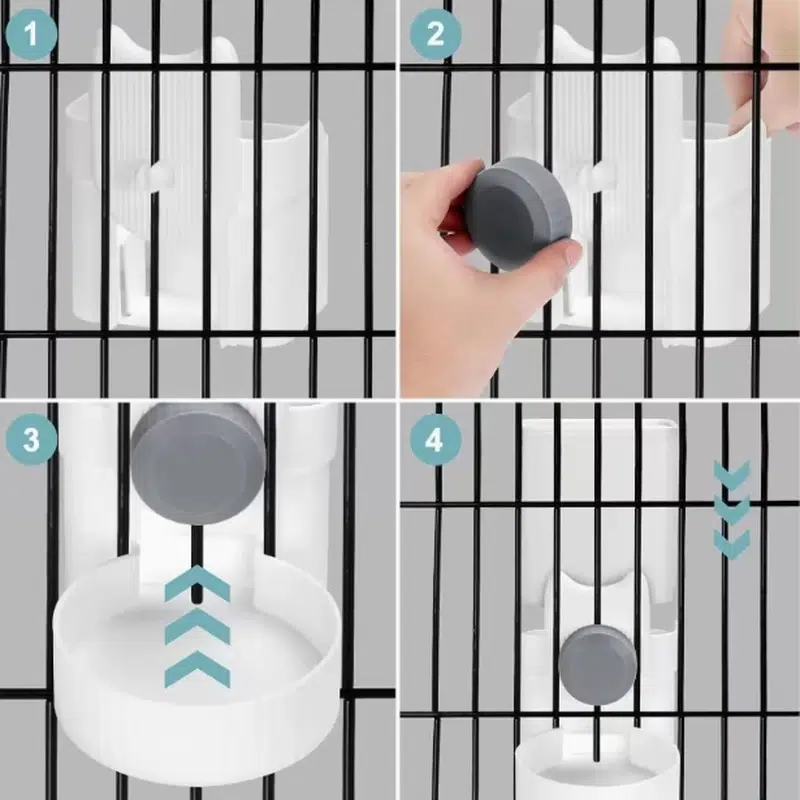 1

2

3

4