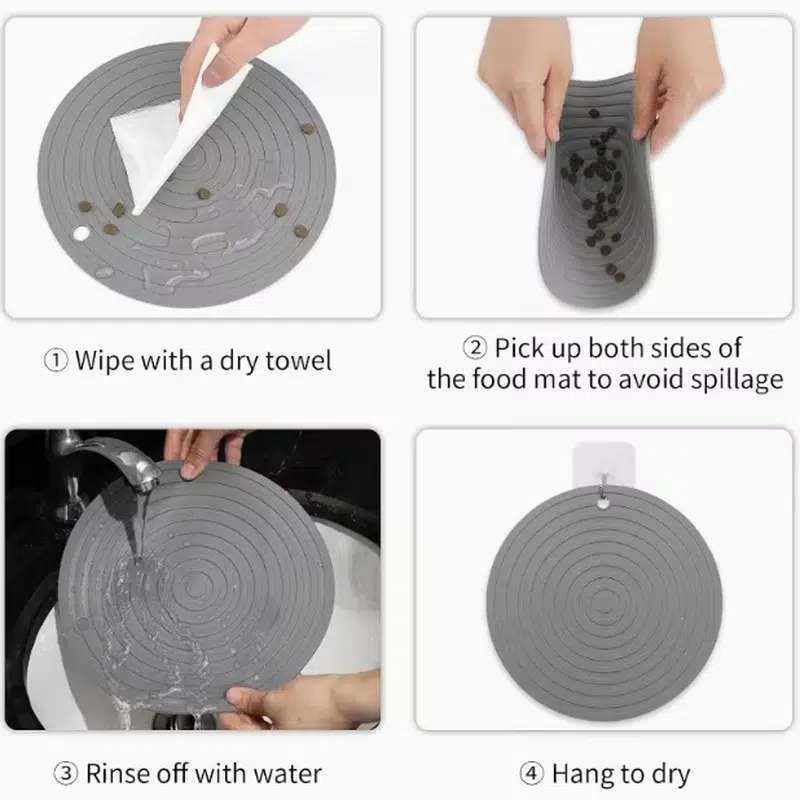 ① Wipe with a dry towel

② Pick up both sides of the food mat to avoid spillage

③ Rinse off with water

④ Hang to dry