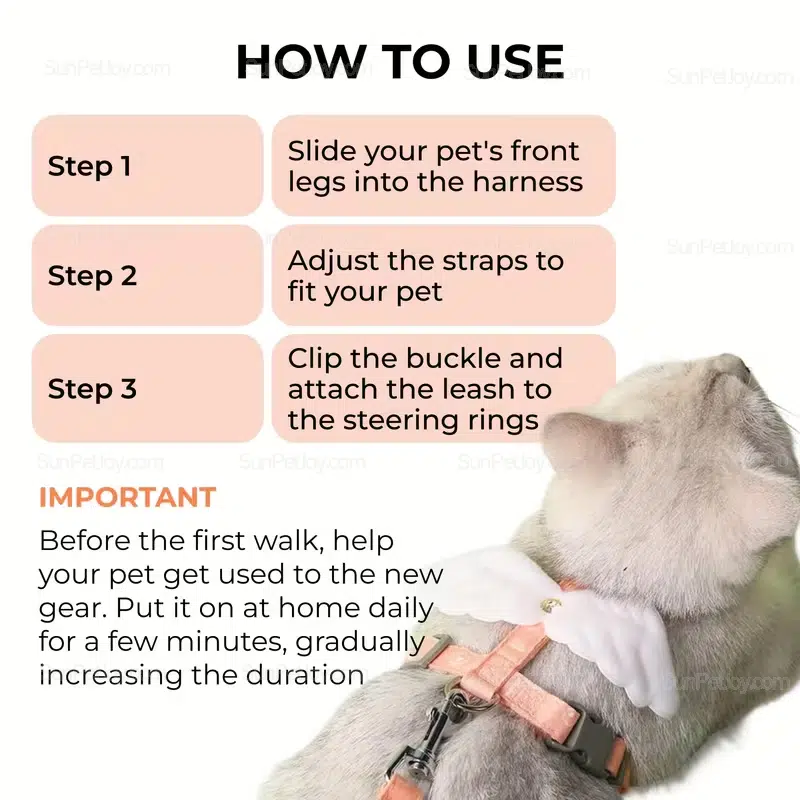 HOW TO USE

SunPetJoy.com

| Step 1 | Slide your pet's front legs into the harness |
|---|---|
| Step 2 | Adjust the straps to fit your pet |
| Step 3 | Clip the buckle and attach the leash to the steering rings |

IMPORTANT

Before the first walk, help your pet get used to the new gear. Put it on at home daily for a few minutes, gradually increasing the duration