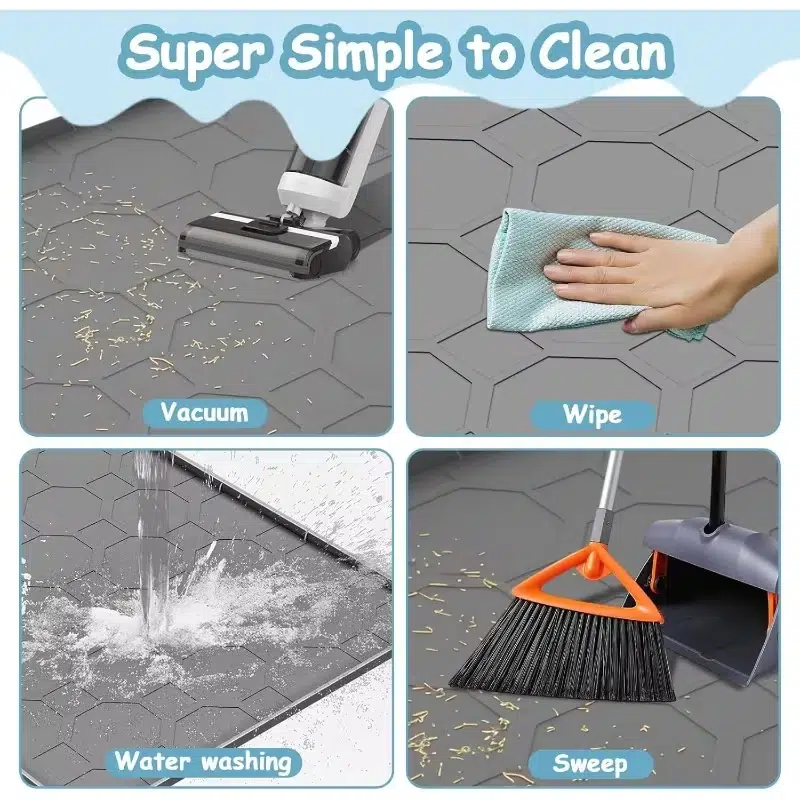 Super Simple to Clean

Vacuum

Wipe

Water washing

Sweep