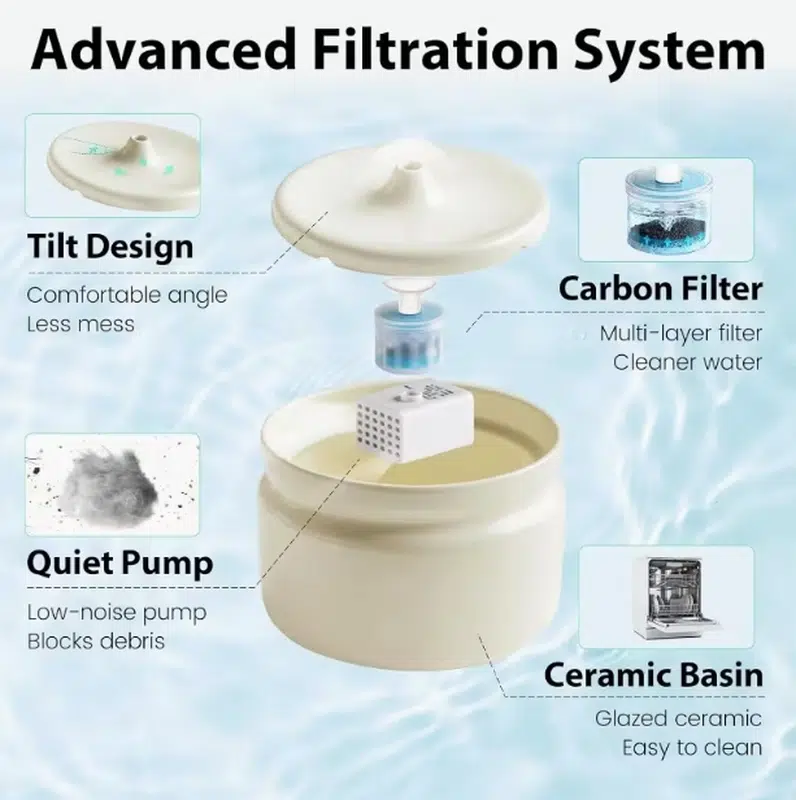 Advanced Filtration System

Tilt Design
Comfortable angle
Less mess

Carbon Filter
Multi-layer filter
Cleaner water

Quiet Pump
Low-noise pump
Blocks debris

Ceramic Basin
Glazed ceramic
Easy to clean