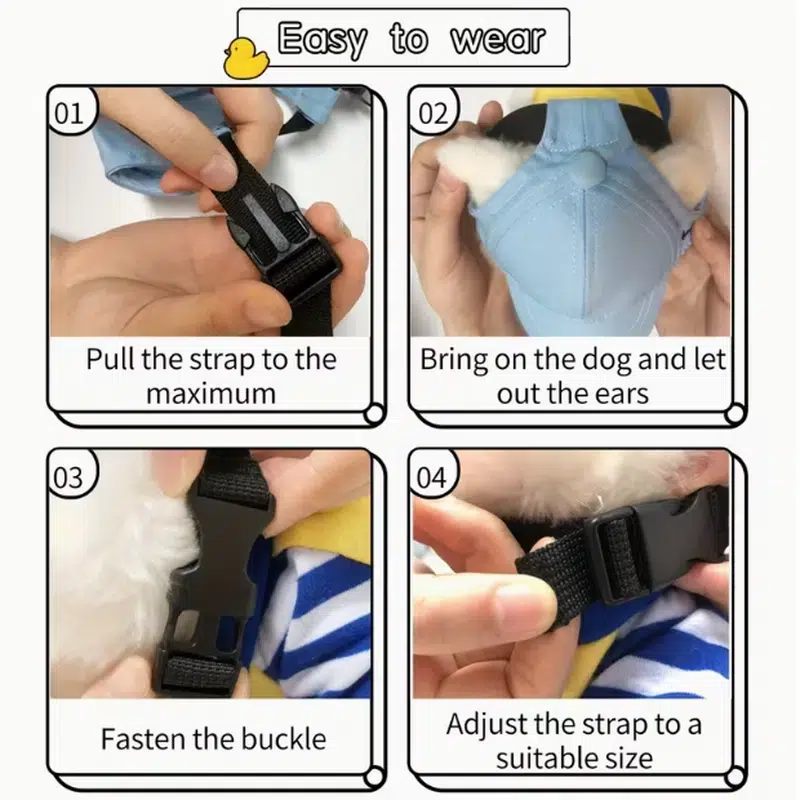 Easy to wear

01

Pull the strap to the maximum

02

Bring on the dog and let out the ears

03

Fasten the buckle

04

Adjust the strap to a suitable size