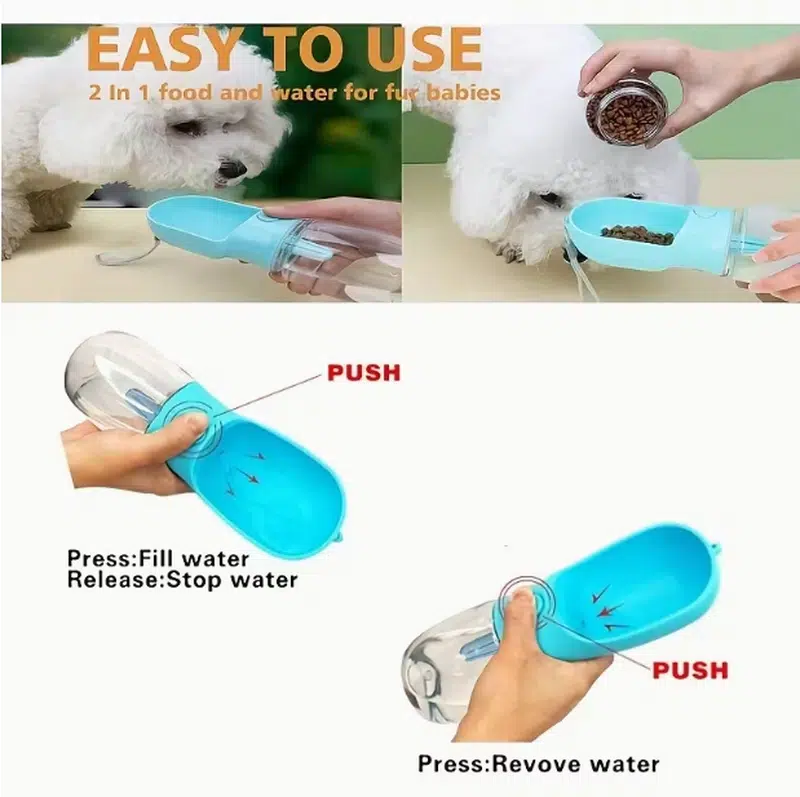 EASY TO USE
2 In 1 food and water for fur babies

PUSH

Press:Fill water
Release:Stop water

PUSH

Press:Revove water