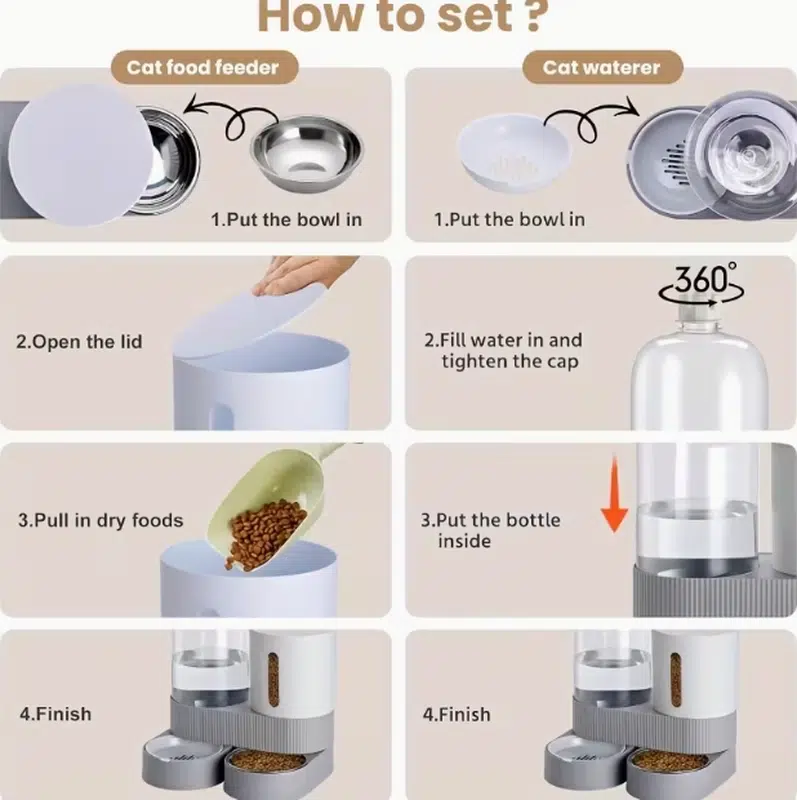 How to set ?

Cat food feeder

1.Put the bowl in

2.Open the lid

3.Pull in dry foods

4.Finish

Cat waterer

1.Put the bowl in

360°

2.Fill water in and tighten the cap

3.Put the bottle inside

4.Finish