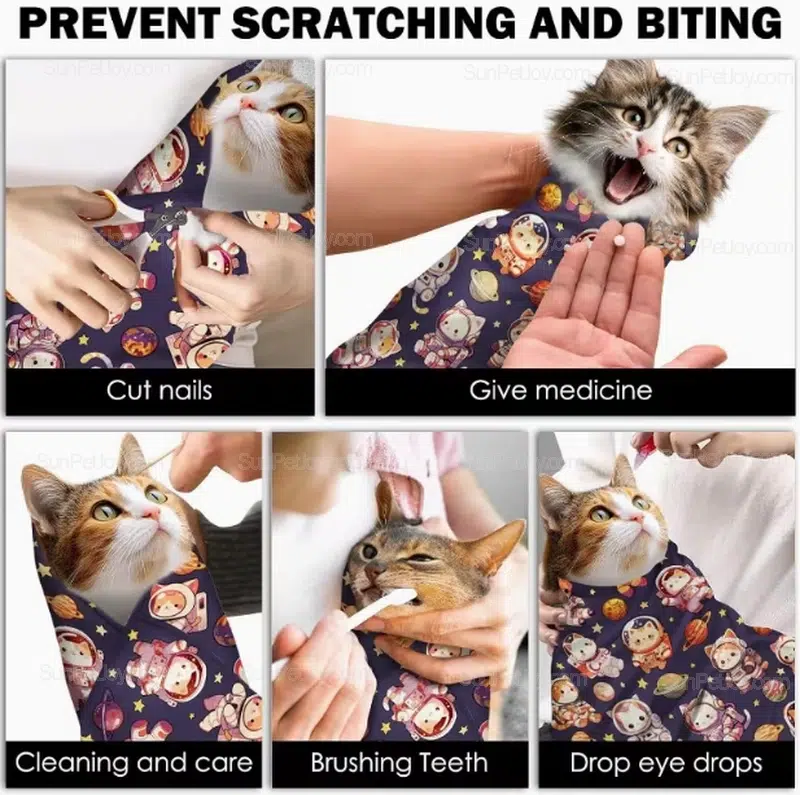 PREVENT SCRATCHING AND BITING

SunPetJoy.com

Cut nails

Give medicine

Cleaning and care

Brushing Teeth

Drop eye drops