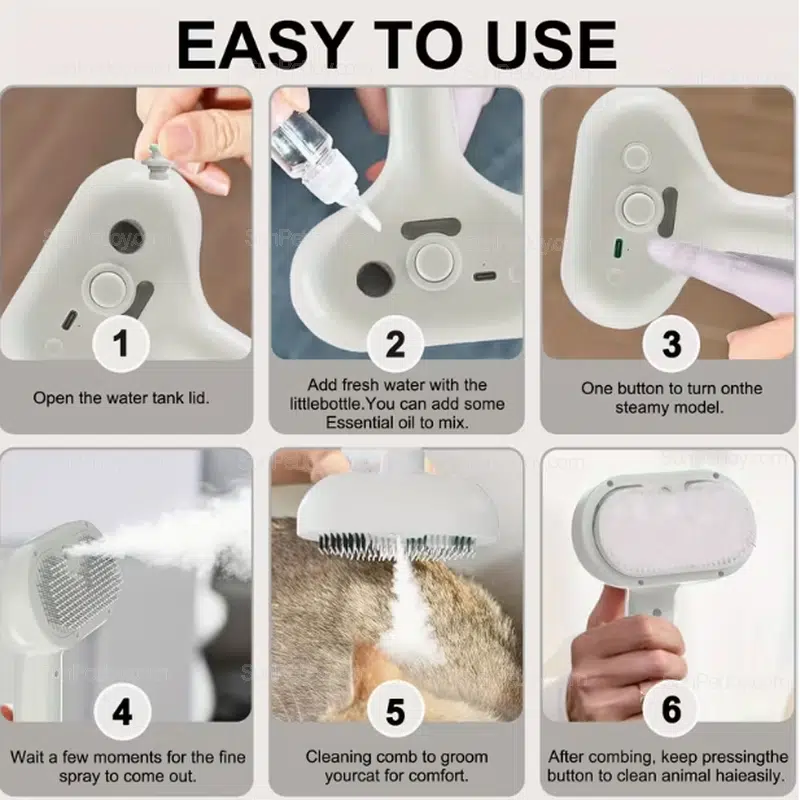 EASY TO USE

1

Open the water tank lid.

2

Add fresh water with the littlebottle.You can add some Essential oil to mix.

3

One button to turn onthe steamy model.

4

Wait a few moments for the fine spray to come out.

5

Cleaning comb to groom yourcat for comfort.

6

After combing, keep pressingthe button to clean animal haieasily.