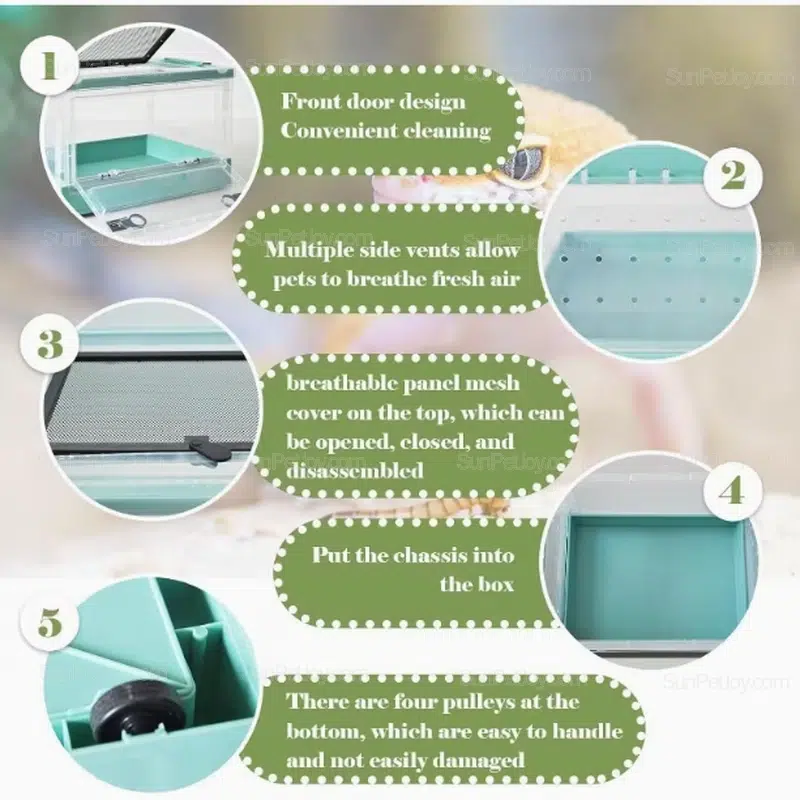 1

Front door design
Convenient cleaning

2

Multiple side vents allow pets to breathe fresh air

3

breathable panel mesh cover on the top, which can be opened, closed, and disassembled

4

Put the chassis into the box

5

There are four pulleys at the bottom, which are easy to handle and not easily damaged

SunPetJoy.com