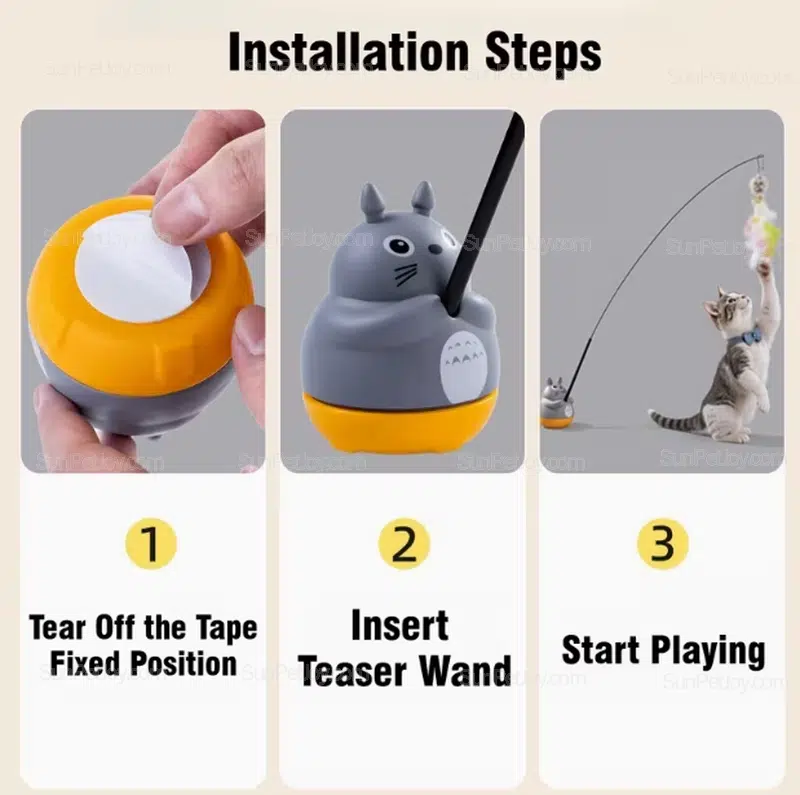 Installation Steps

SunPetJoy.com

1

Tear Off the Tape Fixed Position

2

Insert Teaser Wand

3

Start Playing