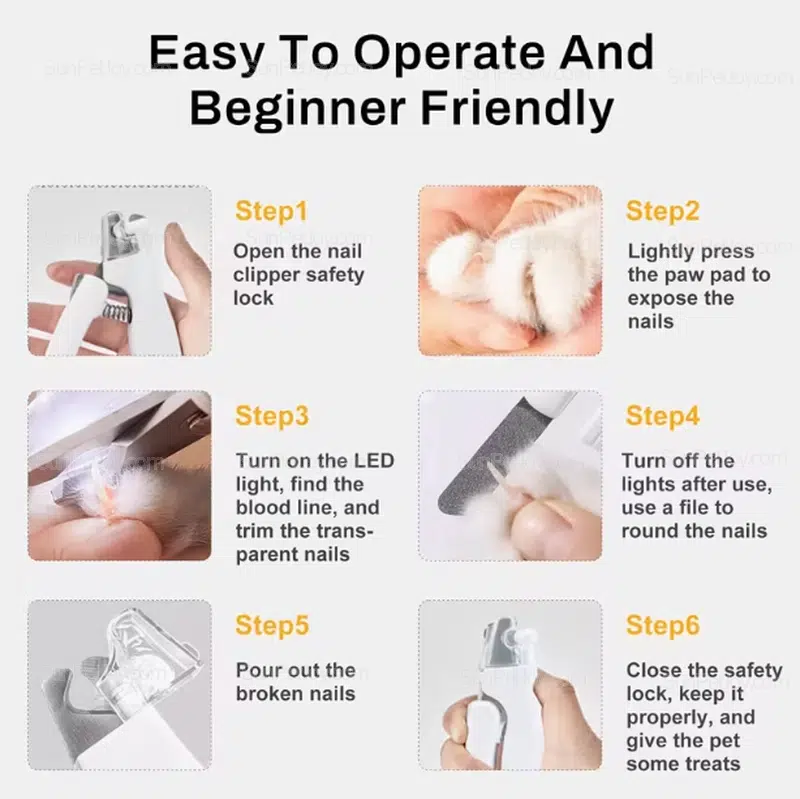 Easy To Operate And Beginner Friendly

Step1
Open the nail clipper safety lock

Step2
Lightly press the paw pad to expose the nails

Step3
Turn on the LED light, find the blood line, and trim the transparent nails

Step4
Turn off the lights after use, use a file to round the nails

Step5
Pour out the broken nails

Step6
Close the safety lock, keep it properly, and give the pet some treats