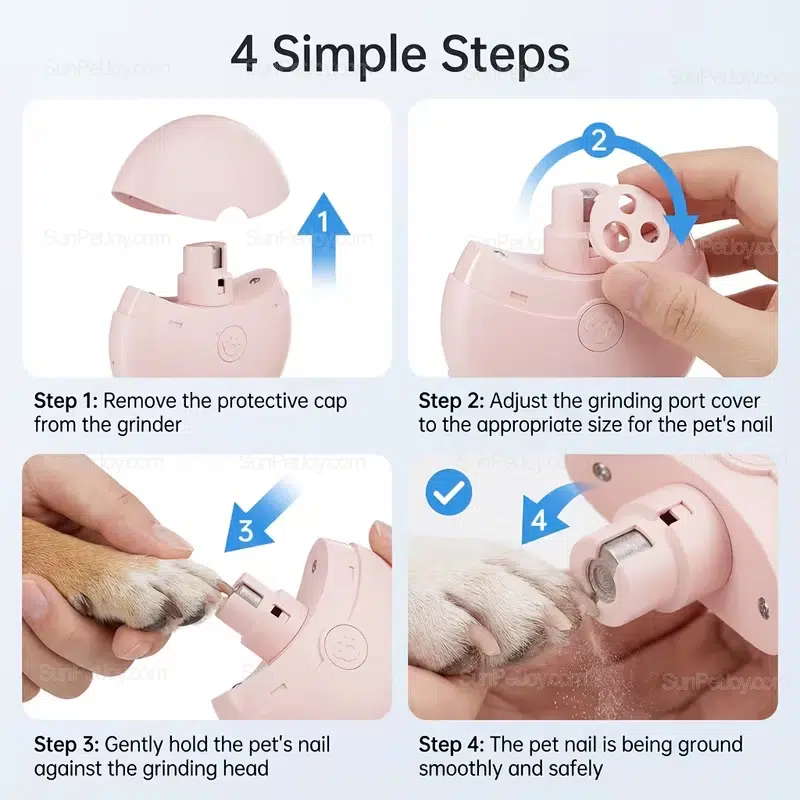 4 Simple Steps

SunPetJoy.com

1

Step 1: Remove the protective cap from the grinder

2

Step 2: Adjust the grinding port cover to the appropriate size for the pet's nail

3

Step 3: Gently hold the pet's nail against the grinding head

4

Step 4: The pet nail is being ground smoothly and safely