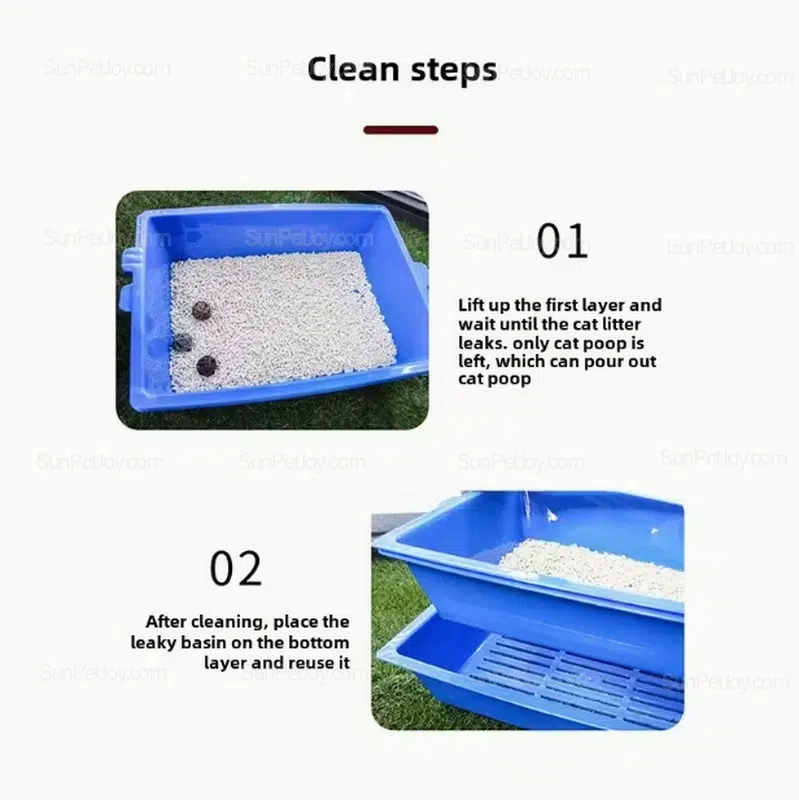 Clean steps

01

Lift up the first layer and wait until the cat litter leaks. only cat poop is left, which can pour out cat poop

02

After cleaning, place the leaky basin on the bottom layer and reuse it

SunPetJoy.com