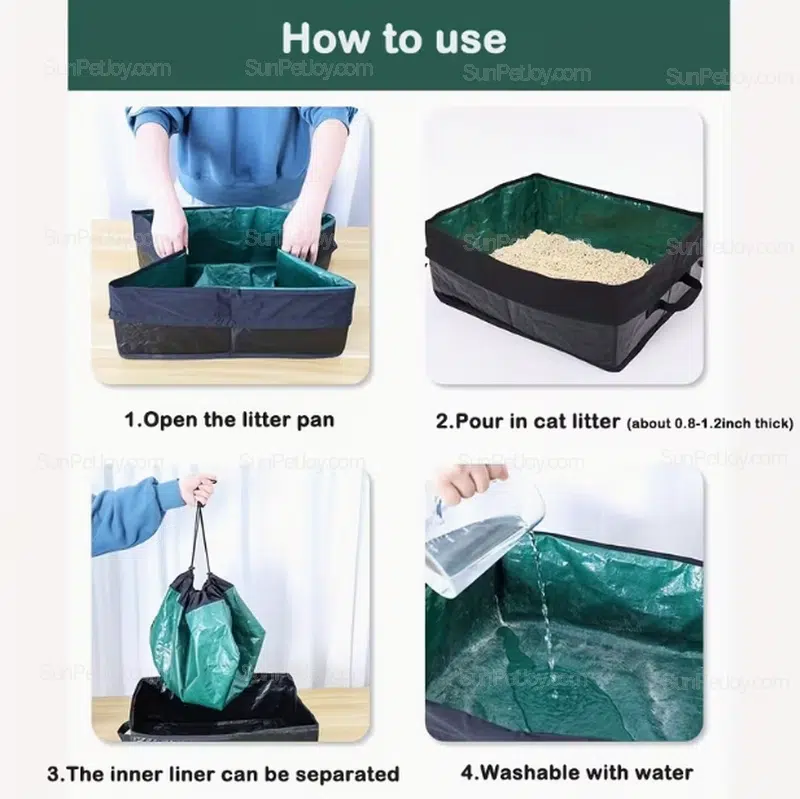 How to use

SunPetJoy.com SunPetJoy.com SunPetJoy.com SunPetJoy.com

1.Open the litter pan

2.Pour in cat litter (about 0.8-1.2inch thick)

3.The inner liner can be separated

4.Washable with water