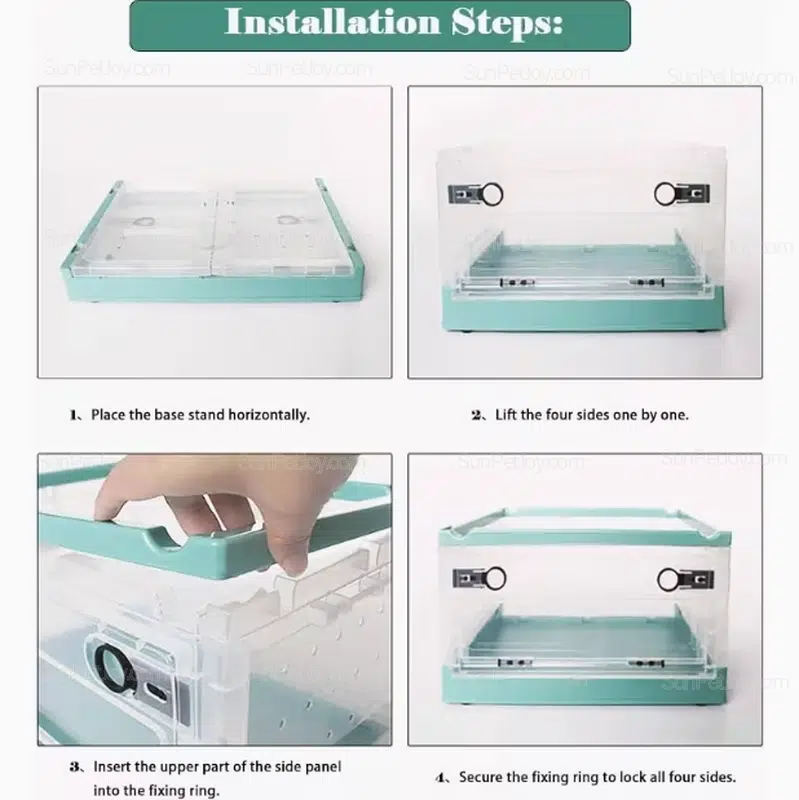 Installation Steps:

SunPeJoy.com SunPeJoy.com SunPeJoy.com SunPeJoy.com

1、Place the base stand horizontally.

2、Lift the four sides one by one.

SunPeJoy.com SunPeJoy.com SunPeJoy.com

3、Insert the upper part of the side panel into the fixing ring.

4、Secure the fixing ring to lock all four sides.