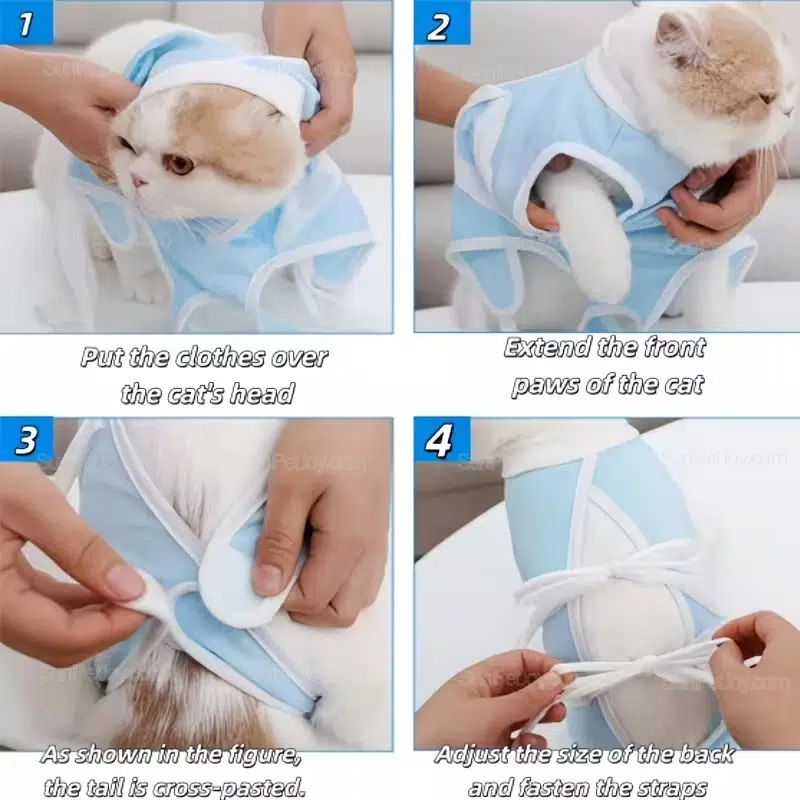 1

Put the clothes over the cat's head

2

Extend the front paws of the cat

3

As shown in the figure, the tail is cross-pasted.

4

Adjust the size of the back and fasten the straps