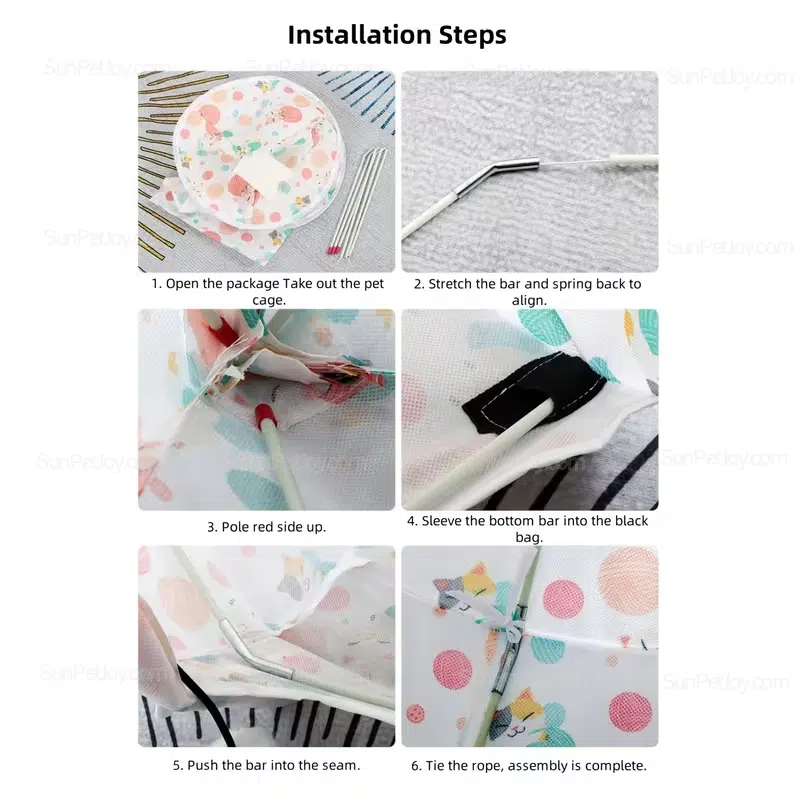 Installation Steps

SunPetJoy.com

1. Open the package Take out the pet cage.

2. Stretch the bar and spring back to align.

3. Pole red side up.

4. Sleeve the bottom bar into the black bag.

5. Push the bar into the seam.

6. Tie the rope, assembly is complete.